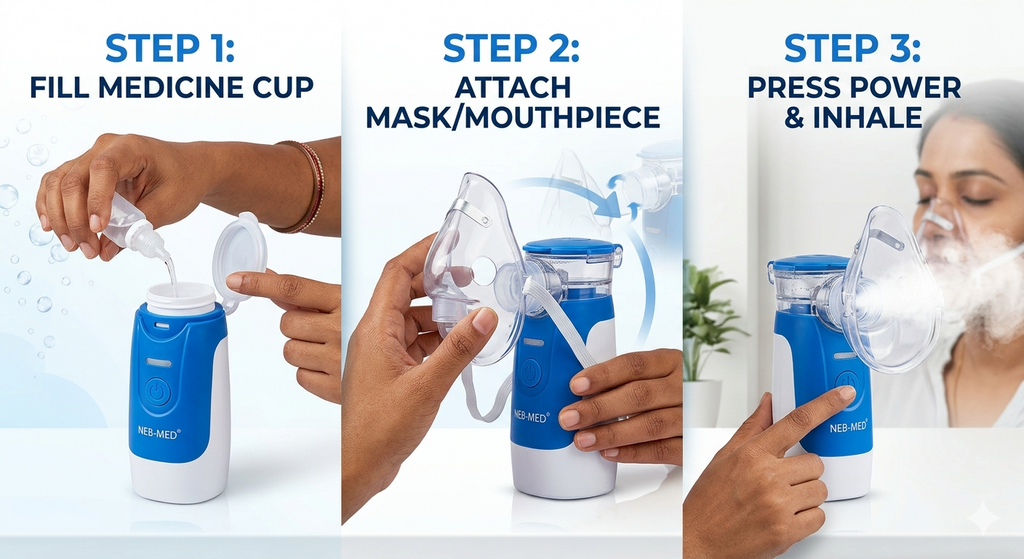 STEP 1:
FILL MEDICINE CUP

NEB-MED®

STEP 2:
ATTACH
MASK/MOUTHPIECE

NEB-MED®

STEP 3:
PRESS POWER
& INHALE

NEB-MED®